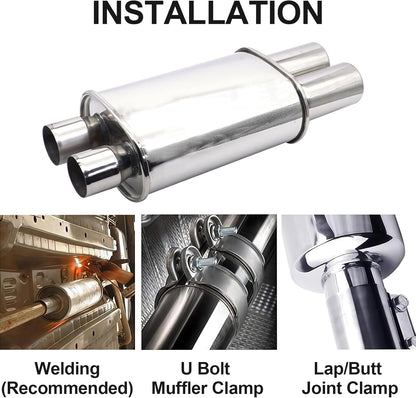 INSTALLATION

Welding
(Recommended)

U Bolt
Muffler Clamp

Lap/Butt
Joint Clamp